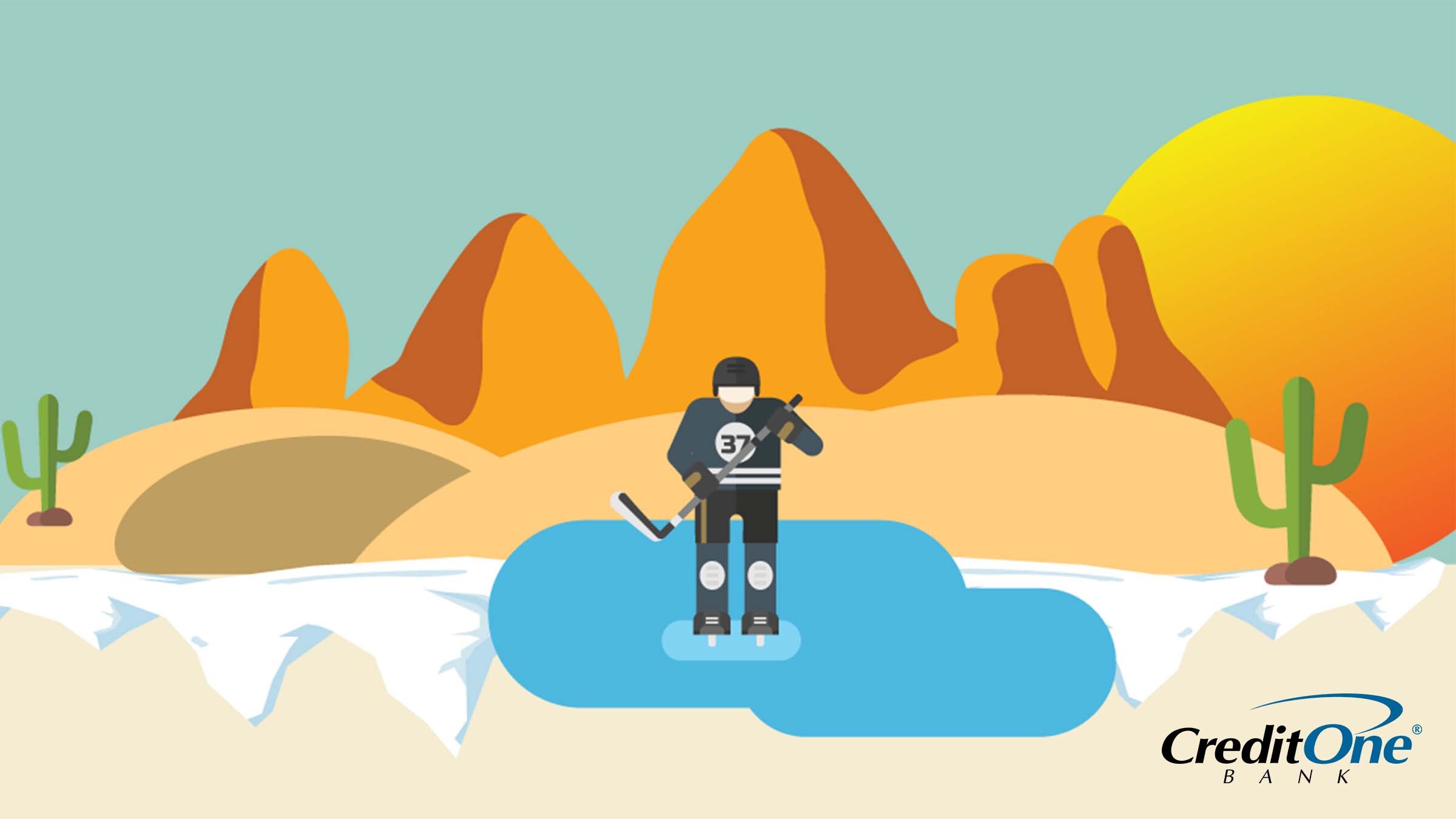 37

CreditOne®
BANK